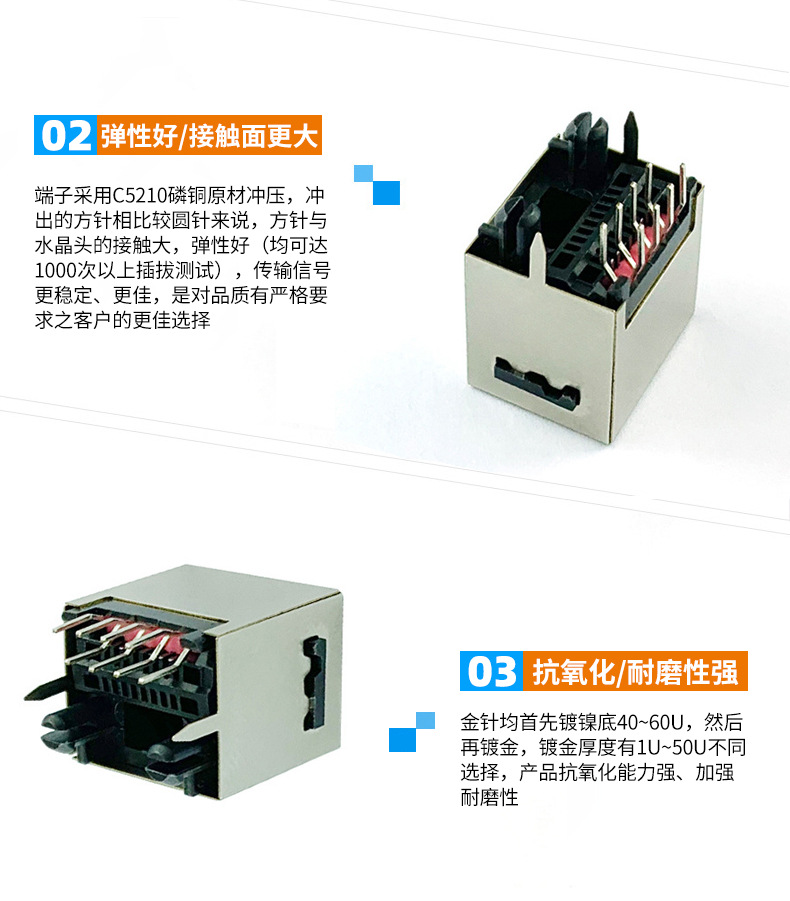 02 弹性好/接触面更大

端子采用C5210磷铜原材冲压，冲出的方针相比较圆针来说，方针与水晶头的接触大，弹性好（均可达1000次以上插拔测试），传输信号更稳定、更佳，是对品质有严格要求之客户的更佳选择

03 抗氧化/耐磨性强

金针均首先镀镍底40~60U，然后再镀金，镀金厚度有1U~50U不同选择，产品抗氧化能力强、加强耐磨性